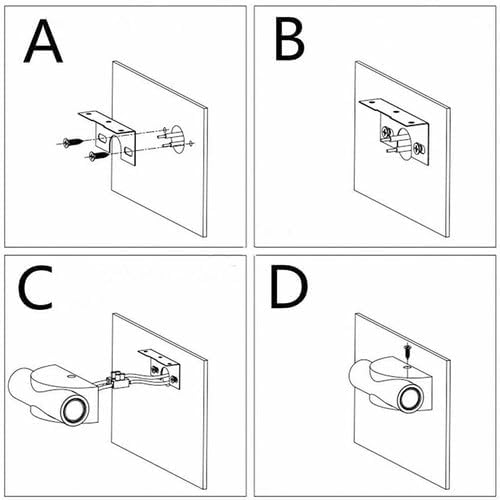 A

B

C

D