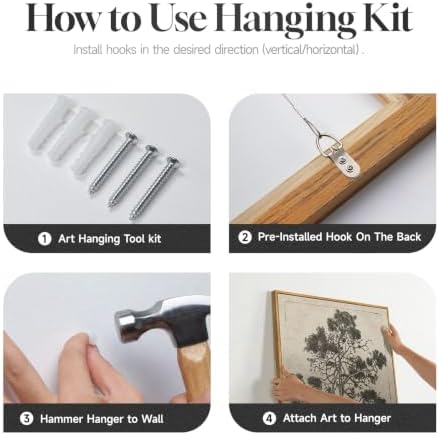 How to Use Hanging Kit

Install hooks in the desired direction (vertical/horizontal) .

1 Art Hanging Tool kit

2 Pre-Installed Hook On The Back

3 Hammer Hanger to Wall

4 Attach Art to Hanger