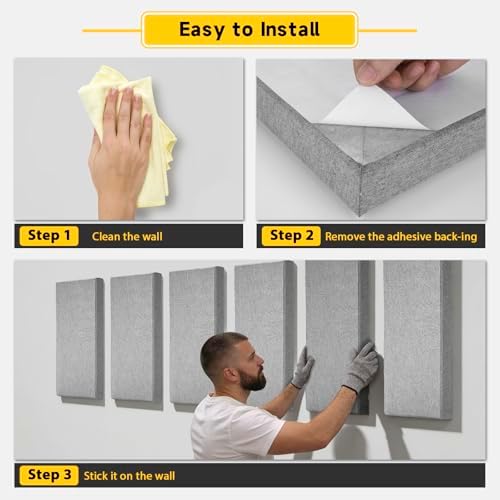 Easy to Install

Step 1 Clean the wall

Step 2 Remove the adhesive back-ing

Step 3 Stick it on the wall