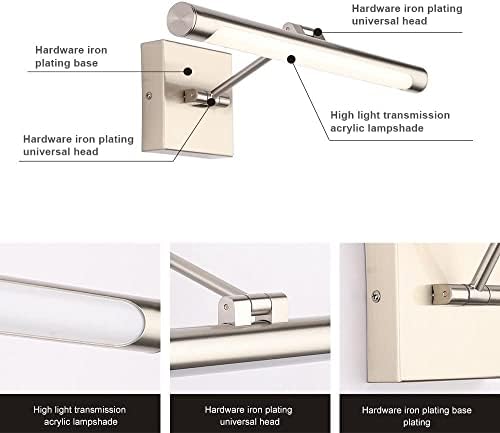 Hardware iron plating universal head

Hardware iron plating base

High light transmission acrylic lampshade

Hardware iron plating universal head

High light transmission acrylic lampshade

Hardware iron plating universal head

Hardware iron plating base plating