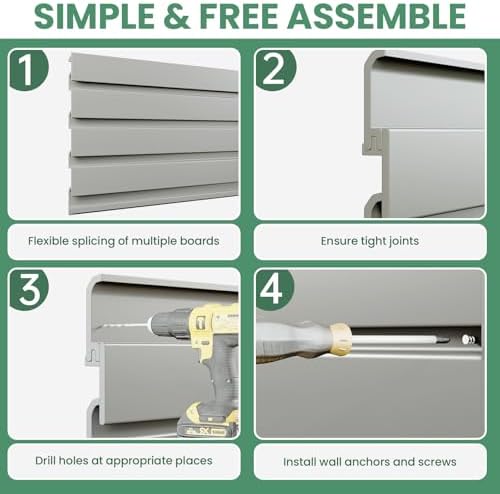 SIMPLE & FREE ASSEMBLE

1

Flexible splicing of multiple boards

2

Ensure tight joints

3

Drill holes at appropriate places

4

Install wall anchors and screws