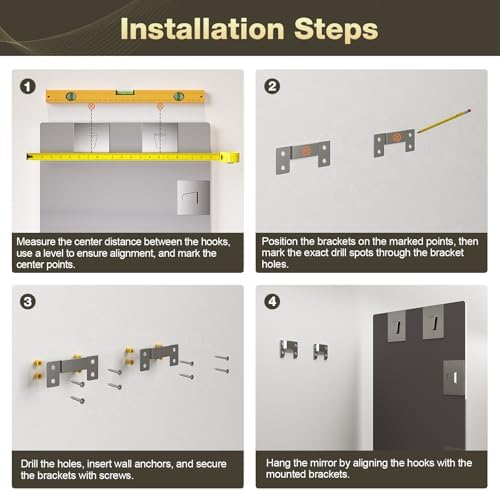 Installation Steps

1

Measure the center distance between the hooks, use a level to ensure alignment, and mark the center points.

2

Position the brackets on the marked points, then mark the exact drill spots through the bracket holes.

3

Drill the holes, insert wall anchors, and secure the brackets with screws.

4

Hang the mirror by aligning the hooks with the mounted brackets.