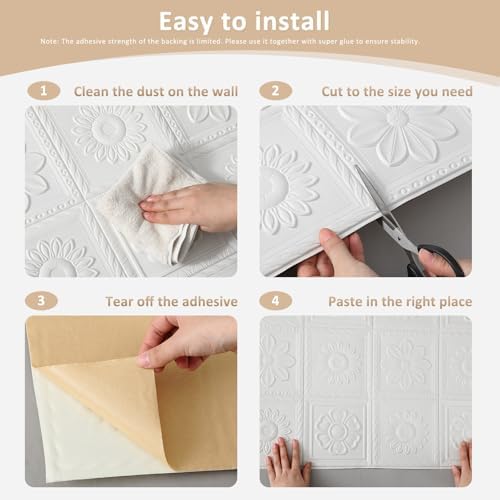 Easy to install

Note: The adhesive strength of the backing is limited. Please use it together with super glue to ensure stability.

1 Clean the dust on the wall

2 Cut to the size you need

3 Tear off the adhesive

4 Paste in the right place