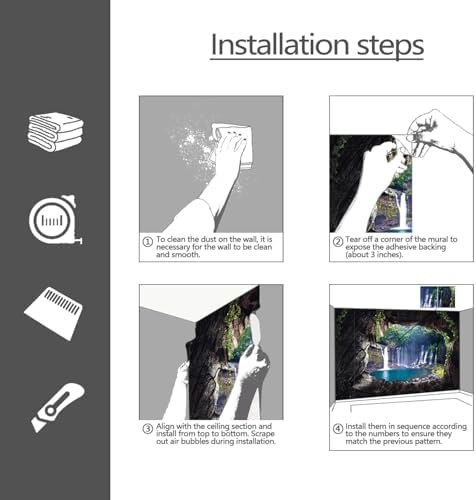 Installation steps

① To clean the dust on the wall, it is necessary for the wall to be clean and smooth.

② Tear off a corner of the mural to expose the adhesive backing (about 3 inches).

③ Align with the ceiling section and install from top to bottom. Scrape out air bubbles during installation.

④ Install them in sequence according to the numbers to ensure they match the previous pattern.