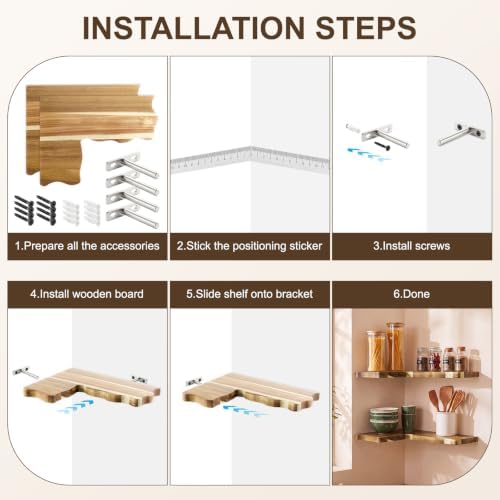 INSTALLATION STEPS

1.Prepare all the accessories

2.Stick the positioning sticker

3.Install screws

4.Install wooden board

5.Slide shelf onto bracket

6.Done