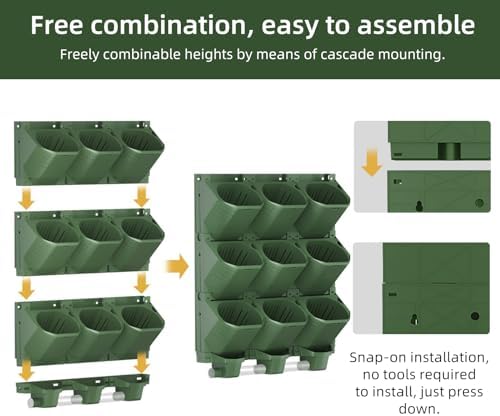 Free combination, easy to assemble

Freely combinable heights by means of cascade mounting.

Snap-on installation, no tools required to install, just press down.