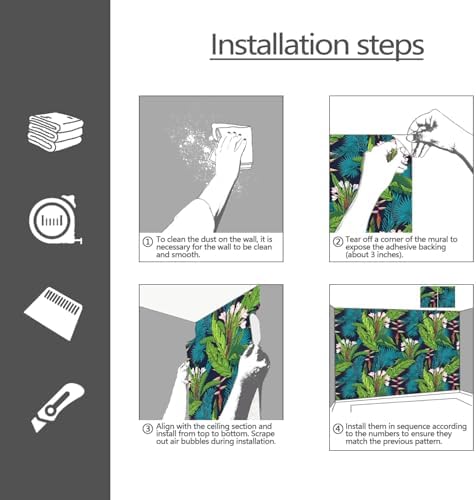 Installation steps

① To clean the dust on the wall, it is necessary for the wall to be clean and smooth.

② Tear off a corner of the mural to expose the adhesive backing (about 3 inches).

③ Align with the ceiling section and install from top to bottom. Scrape out air bubbles during installation.

④ Install them in sequence according to the numbers to ensure they match the previous pattern.