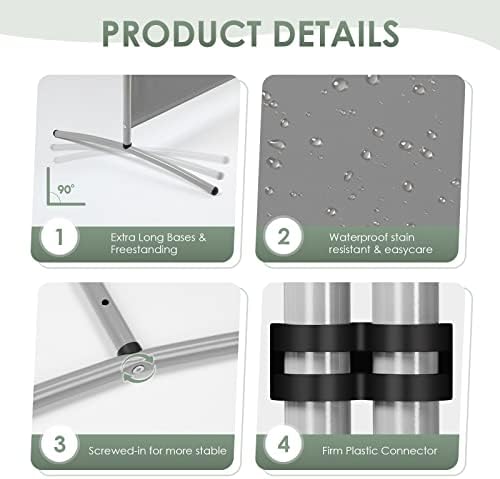 PRODUCT DETAILS

90°

1 Extra Long Bases & Freestanding

2 Waterproof stain resistant & easycare

3 Screwed-in for more stable

4 Firm Plastic Connector