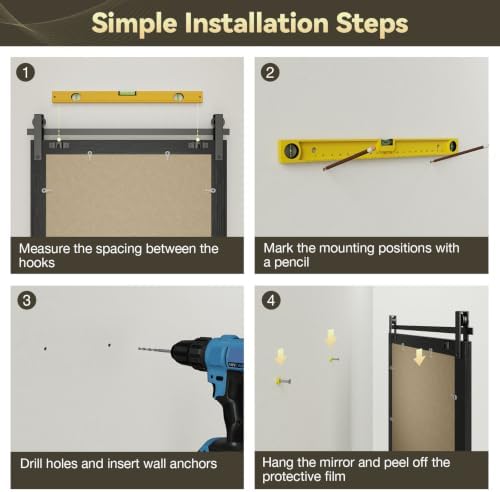 Simple Installation Steps

1

Measure the spacing between the hooks

2

Mark the mounting positions with a pencil

3

Drill holes and insert wall anchors

4

Hang the mirror and peel off the protective film