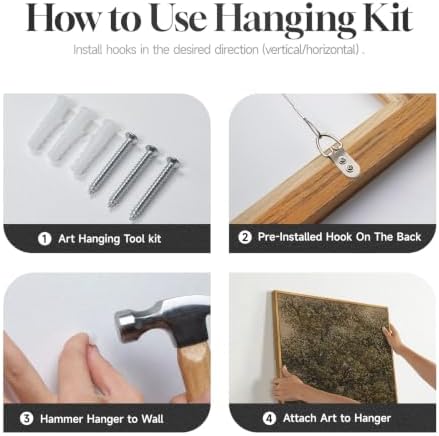 How to Use Hanging Kit

Install hooks in the desired direction (vertical/horizontal) .

1 Art Hanging Tool kit

2 Pre-Installed Hook On The Back

3 Hammer Hanger to Wall

4 Attach Art to Hanger