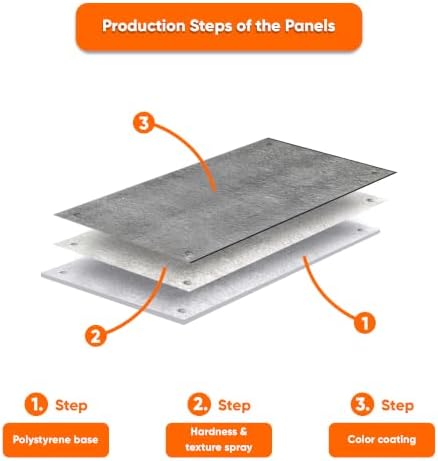 Production Steps of the Panels

3

2

1

1. Step
Polystyrene base

2. Step
Hardness & texture spray

3. Step
Color coating