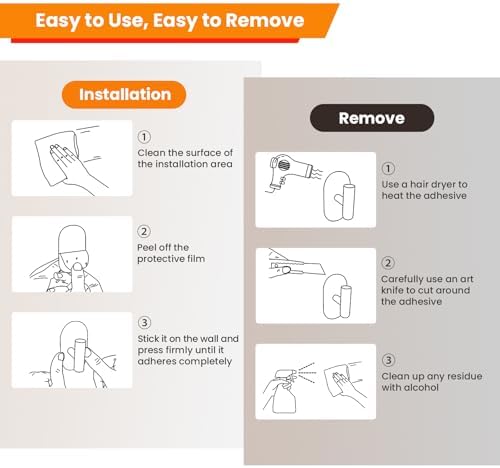 Easy to Use, Easy to Remove

Installation

1
Clean the surface of the installation area

2
Peel off the protective film

3
Stick it on the wall and press firmly until it adheres completely

Remove

1
Use a hair dryer to heat the adhesive

2
Carefully use an art knife to cut around the adhesive

3
Clean up any residue with alcohol