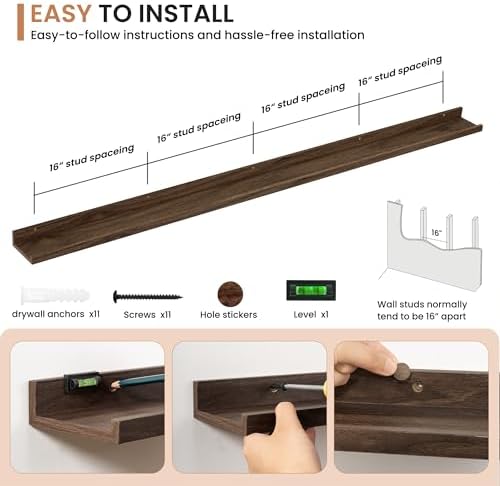 EASY TO INSTALL
Easy-to-follow instructions and hassle-free installation

16" stud spaceing
16" stud spaceing
16" stud spaceing
16" stud spaceing

16"

drywall anchors x11
Screws x11
Hole stickers
Level x1
Wall studs normally tend to be 16" apart