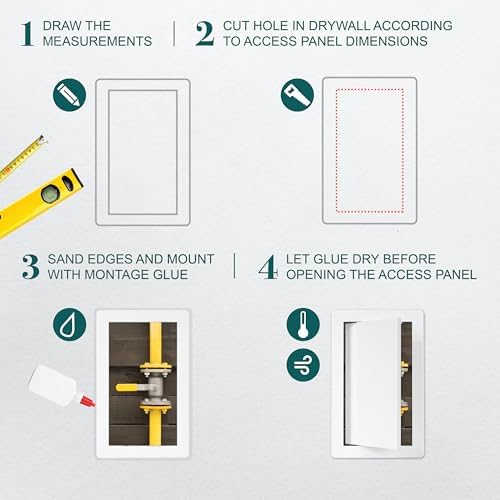 1 DRAW THE MEASUREMENTS

2 CUT HOLE IN DRYWALL ACCORDING TO ACCESS PANEL DIMENSIONS

3 SAND EDGES AND MOUNT WITH MONTAGE GLUE

4 LET GLUE DRY BEFORE OPENING THE ACCESS PANEL