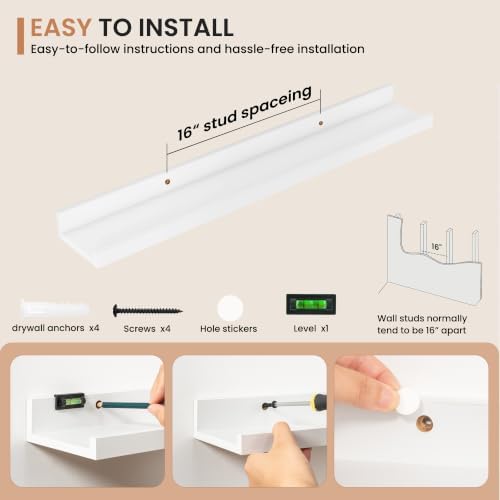 EASY TO INSTALL
Easy-to-follow instructions and hassle-free installation

16" stud spaceing

16"

drywall anchors x4

Screws x4

Hole stickers

Level x1

Wall studs normally tend to be 16" apart