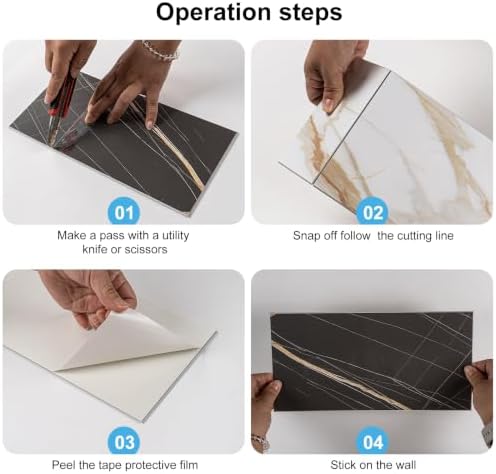 Operation steps

01

Make a pass with a utility knife or scissors

02

Snap off follow the cutting line

03

Peel the tape protective film

04

Stick on the wall