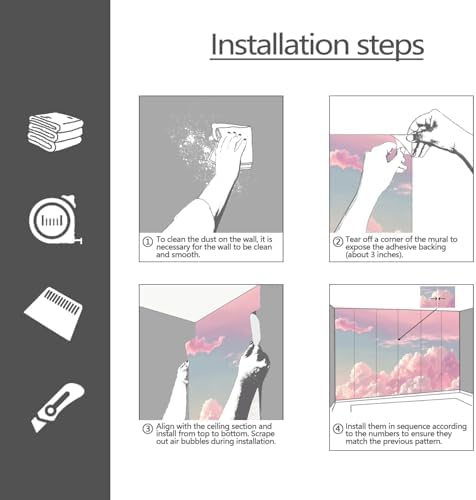 Installation steps

① To clean the dust on the wall, it is necessary for the wall to be clean and smooth.

② Tear off a corner of the mural to expose the adhesive backing (about 3 inches).

③ Align with the ceiling section and install from top to bottom. Scrape out air bubbles during installation.

④ Install them in sequence according to the numbers to ensure they match the previous pattern.