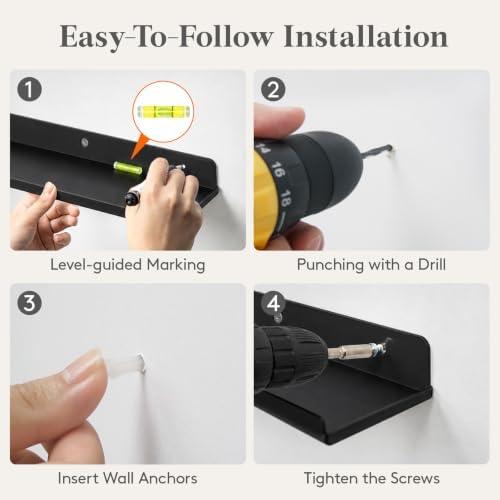 Easy-To-Follow Installation

1

Level-guided Marking

2

14 16 18

Punching with a Drill

3

Insert Wall Anchors

4

Tighten the Screws