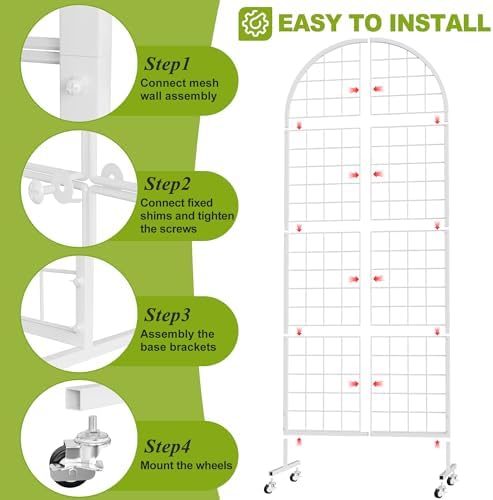 EASY TO INSTALL

Step1
Connect mesh wall assembly

Step2
Connect fixed shims and tighten the screws

Step3
Assembly the base brackets

Step4
Mount the wheels