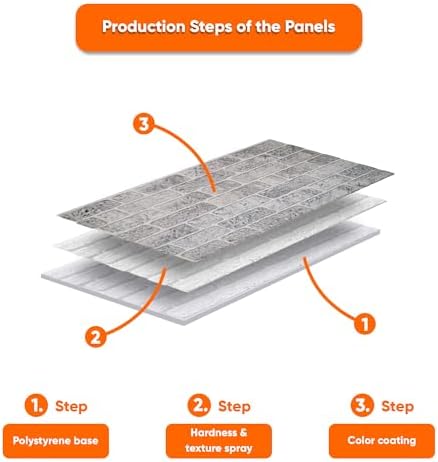 Production Steps of the Panels

3

2

1

1. Step
Polystyrene base

2. Step
Hardness & texture spray

3. Step
Color coating