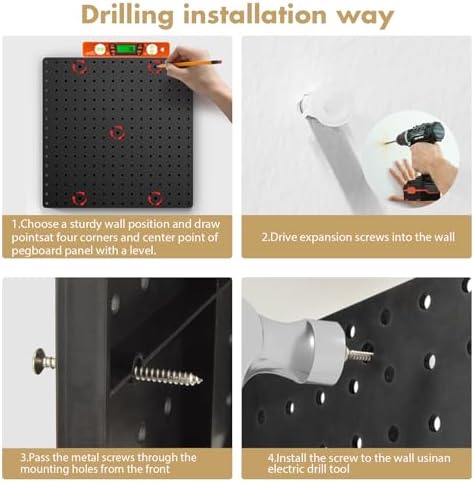 Drilling installation way

1.Choose a sturdy wall position and draw pointsat four corners and center point of pegboard panel with a level.

2.Drive expansion screws into the wall

3.Pass the metal screws through the mounting holes from the front

4.Install the screw to the wall usinan electric drill tool