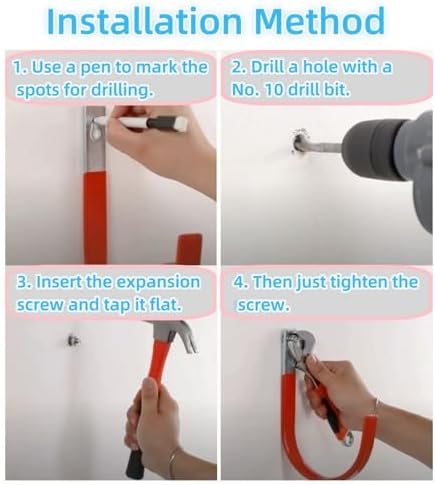 Installation Method

1. Use a pen to mark the spots for drilling.

2. Drill a hole with a No. 10 drill bit.

3. Insert the expansion screw and tap it flat.

4. Then just tighten the screw.