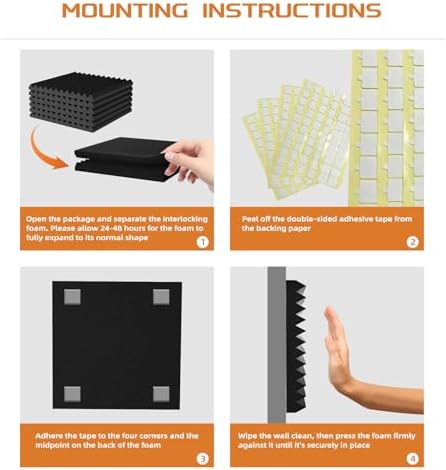 MOUNTING INSTRUCTIONS

Open the package and separate the interlocking foam. Please allow 24-48 hours for the foam to fully expand to its normal shape

1

Peel off the double-sided adhesive tape from the backing paper

2

Adhere the tape to the four corners and the midpoint on the back of the foam

3

Wipe the wall clean, then press the foam firmly against it until it's securely in place

4