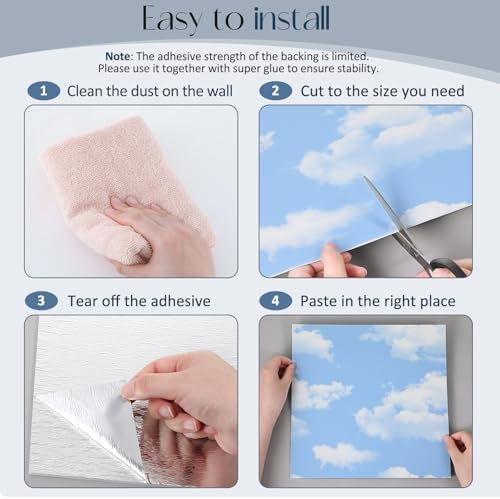 Easy to install

Note: The adhesive strength of the backing is limited. Please use it together with super glue to ensure stability.

1 Clean the dust on the wall

2 Cut to the size you need

3 Tear off the adhesive

4 Paste in the right place