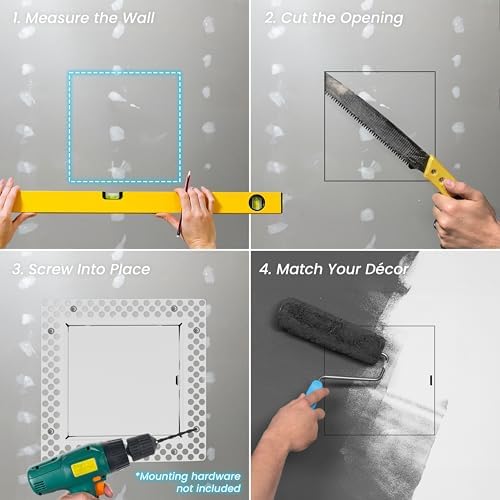 1. Measure the Wall

2. Cut the Opening

3. Screw Into Place

*Mounting hardware not included

4. Match Your Décor