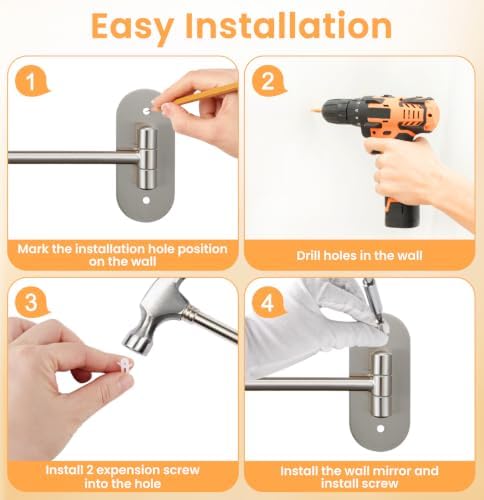 Easy Installation

1

Mark the installation hole position on the wall

2

Drill holes in the wall

3

Install 2 expension screw into the hole

4

Install the wall mirror and install screw