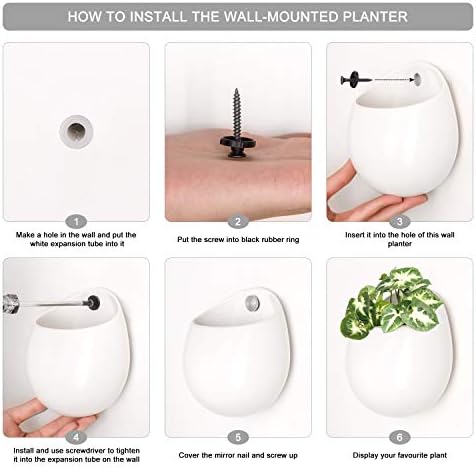 HOW TO INSTALL THE WALL-MOUNTED PLANTER

1
Make a hole in the wall and put the white expansion tube into it

2
Put the screw into black rubber ring

3
Insert it into the hole of this wall planter

4
Install and use screwdriver to tighten it into the expansion tube on the wall

5
Cover the mirror nail and screw up

6
Display your favourite plant