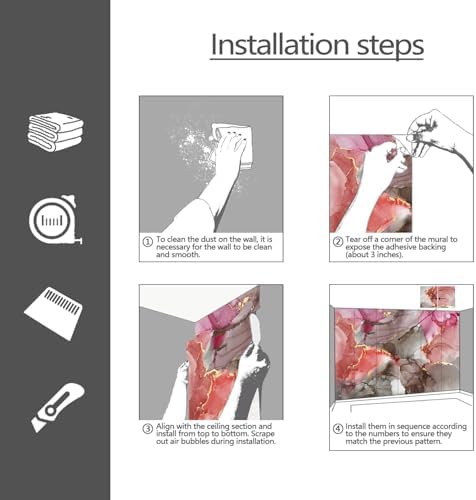 Installation steps

① To clean the dust on the wall, it is necessary for the wall to be clean and smooth.

② Tear off a corner of the mural to expose the adhesive backing (about 3 inches).

③ Align with the ceiling section and install from top to bottom. Scrape out air bubbles during installation.

④ Install them in sequence according to the numbers to ensure they match the previous pattern.