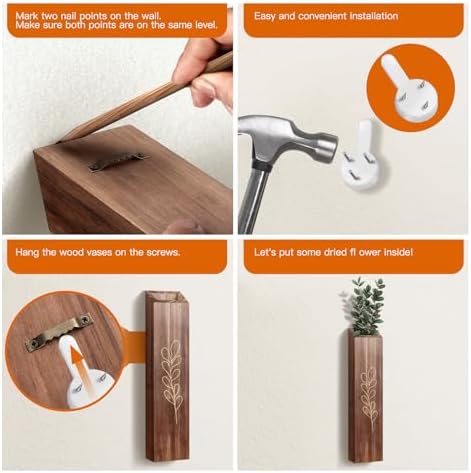 Mark two nail points on the wall.
Make sure both points are on the same level.

Easy and convenient installation

Hang the wood vases on the screws.

Let's put some dried fl ower inside!