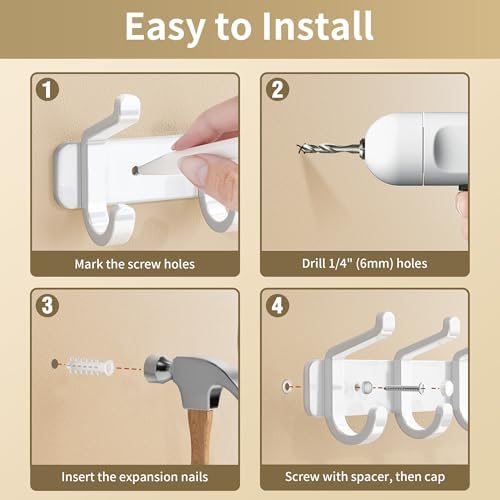 Easy to Install

1

Mark the screw holes

2

Drill 1/4" (6mm) holes

3

Insert the expansion nails

4

Screw with spacer, then cap