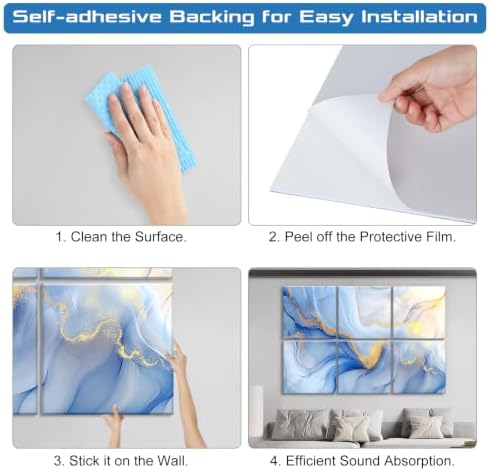 Self-adhesive Backing for Easy Installation

1. Clean the Surface.

2. Peel off the Protective Film.

3. Stick it on the Wall.

4. Efficient Sound Absorption.