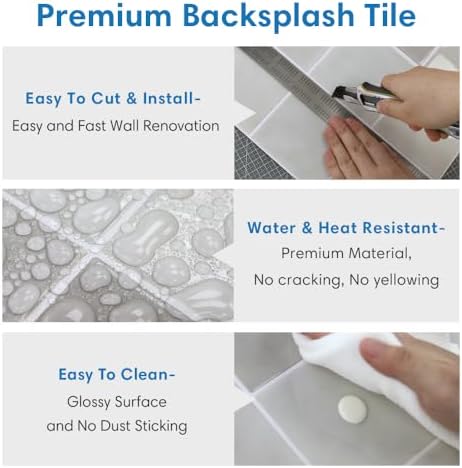 Premium Backsplash Tile

Easy To Cut & Install-
Easy and Fast Wall Renovation

Water & Heat Resistant-
Premium Material,
No cracking, No yellowing

Easy To Clean-
Glossy Surface
and No Dust Sticking