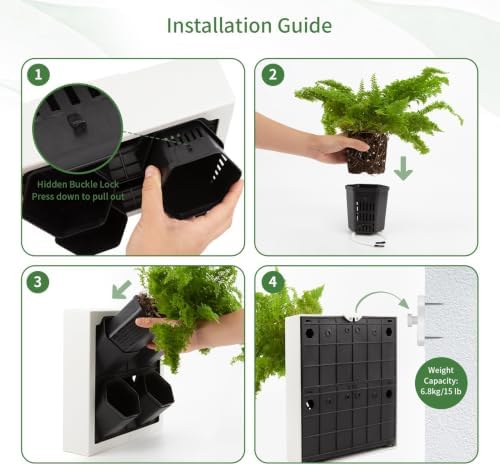 Installation Guide

1

Hidden Buckle Lock
Press down to pull out

2

3

4

Weight Capacity: 6.8kg/15 lb