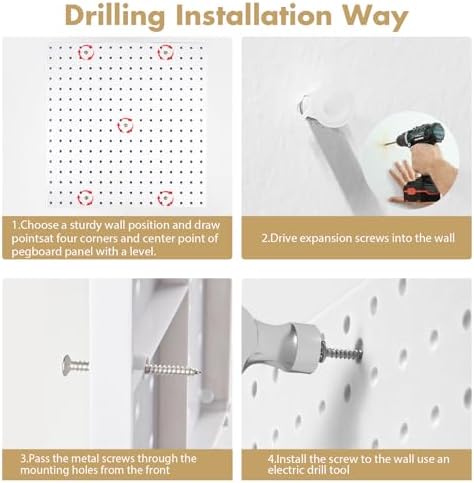 Drilling Installation Way

1.Choose a sturdy wall position and draw pointsat four corners and center point of pegboard panel with a level.

2.Drive expansion screws into the wall

3.Pass the metal screws through the mounting holes from the front

4.Install the screw to the wall use an electric drill tool