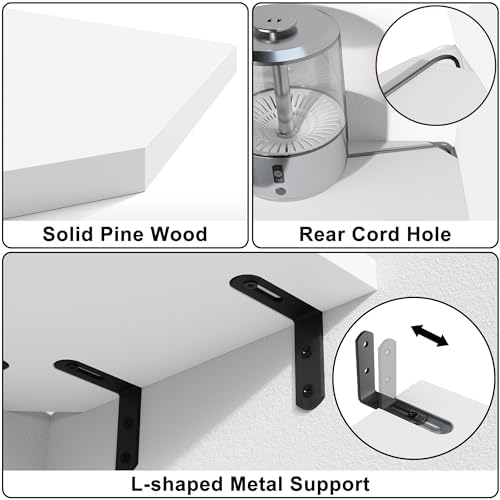 Solid Pine Wood

Rear Cord Hole

L-shaped Metal Support