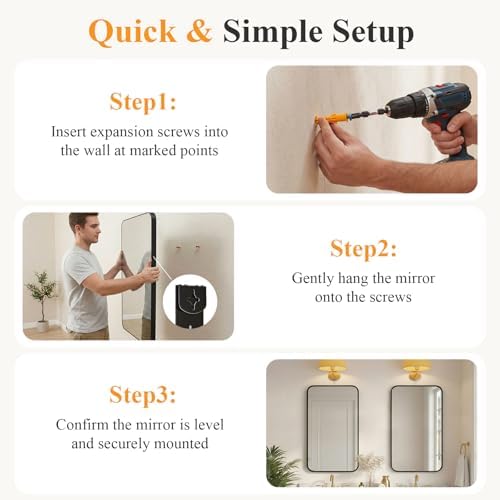 Quick & Simple Setup

Step1:
Insert expansion screws into the wall at marked points

Step2:
Gently hang the mirror onto the screws

Step3:
Confirm the mirror is level and securely mounted