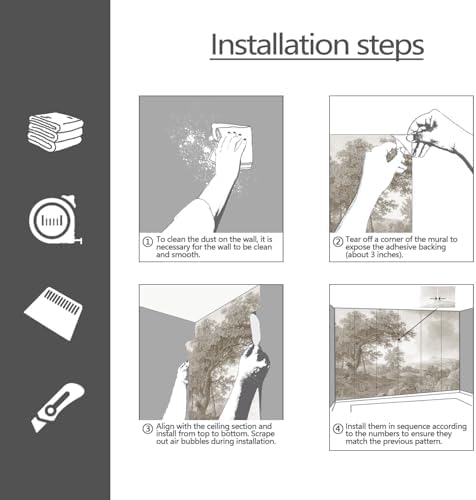 Installation steps

① To clean the dust on the wall, it is necessary for the wall to be clean and smooth.

② Tear off a corner of the mural to expose the adhesive backing (about 3 inches).

③ Align with the ceiling section and install from top to bottom. Scrape out air bubbles during installation.

④ Install them in sequence according to the numbers to ensure they match the previous pattern.