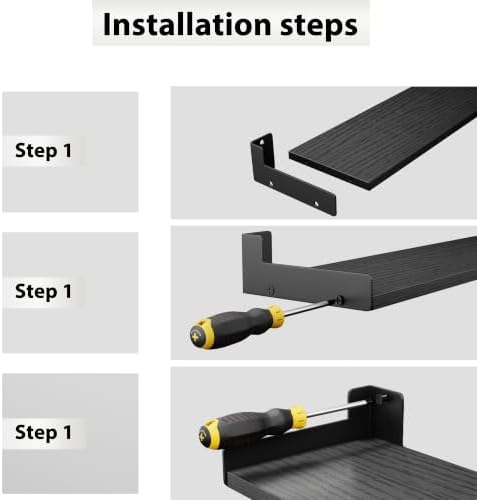 Installation steps

Step 1

Step 1

Step 1