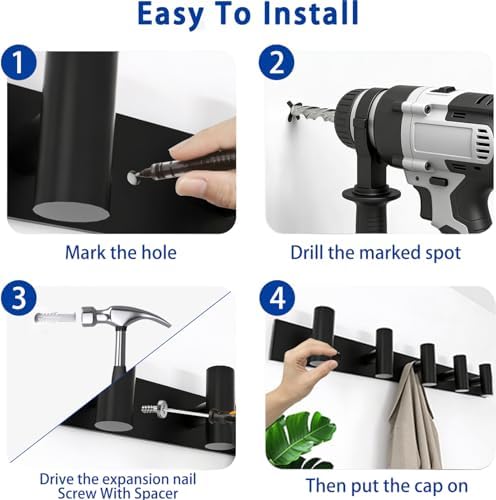 Easy To Install

1

Mark the hole

2

Drill the marked spot

3

Drive the expansion nail
Screw With Spacer

4

Then put the cap on