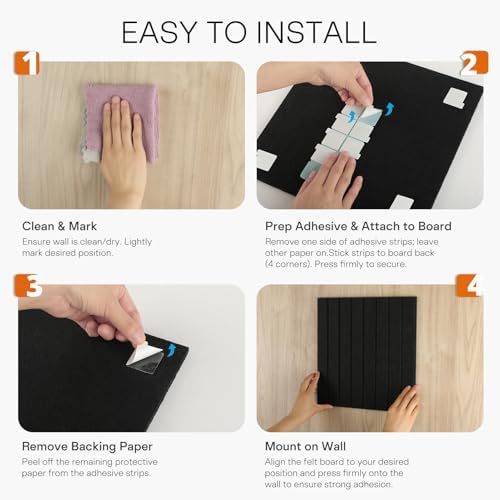 EASY TO INSTALL

1

Clean & Mark
Ensure wall is clean/dry. Lightly mark desired position.

2

Prep Adhesive & Attach to Board
Remove one side of adhesive strips; leave other paper on.Stick strips to board back (4 corners). Press firmly to secure.

3

Remove Backing Paper
Peel off the remaining protective paper from the adhesive strips.

4

Mount on Wall
Align the felt board to your desired position and press firmly onto the wall to ensure strong adhesion.