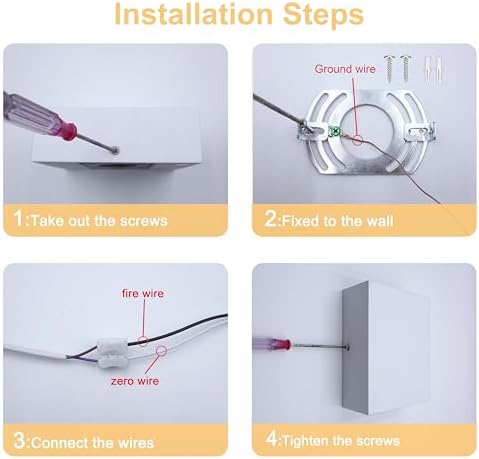 Installation Steps

1:Take out the screws

Ground wire

2:Fixed to the wall

fire wire

zero wire

3:Connect the wires

4:Tighten the screws