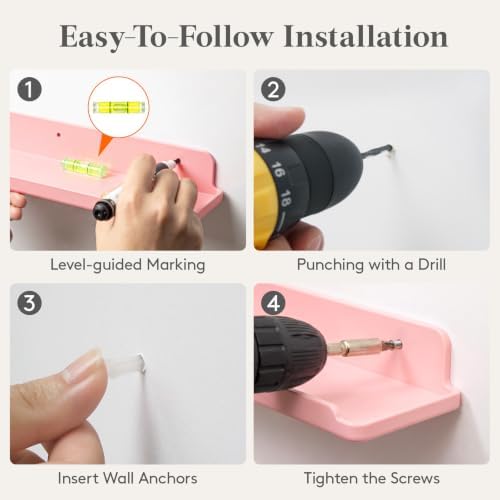 Easy-To-Follow Installation

1

Level-guided Marking

2

14 16 18

Punching with a Drill

3

Insert Wall Anchors

4

Tighten the Screws