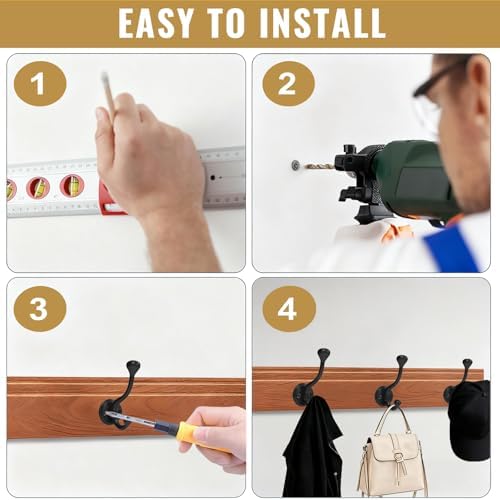 EASY TO INSTALL

1

2

3

4