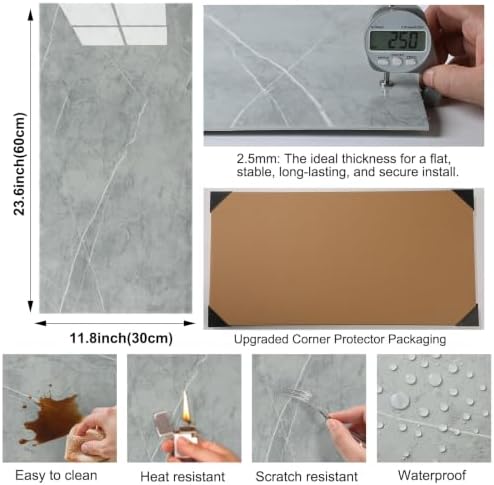 23.6inch(60cm)

11.8inch(30cm)

2.50

2.5mm: The ideal thickness for a flat, stable, long-lasting, and secure install.

Upgraded Corner Protector Packaging

Easy to clean

Heat resistant

Scratch resistant

Waterproof