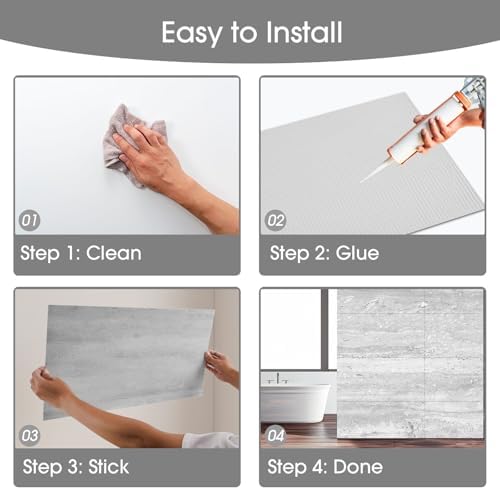 Easy to Install

01

Step 1: Clean

02

Step 2: Glue

03

Step 3: Stick

04

Step 4: Done