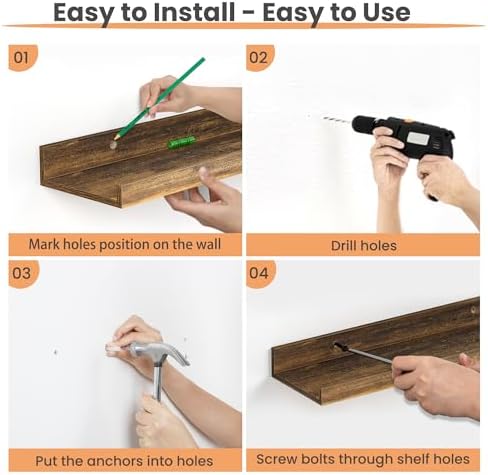 Easy to Install - Easy to Use

01

Mark holes position on the wall

02

Drill holes

03

Put the anchors into holes

04

Screw bolts through shelf holes